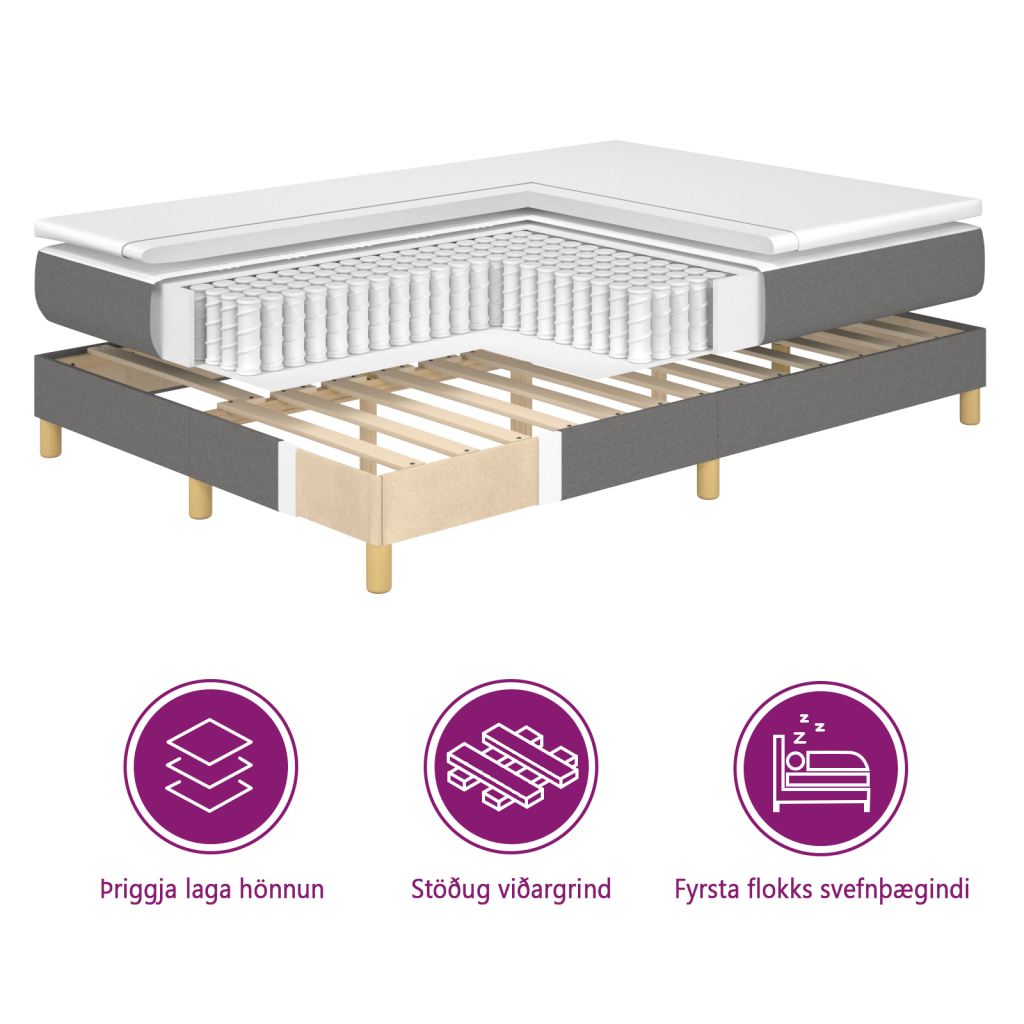 Þriggja laga hönnun

Stöðug viðargrind

Fyrsta flokks svefnþægindi